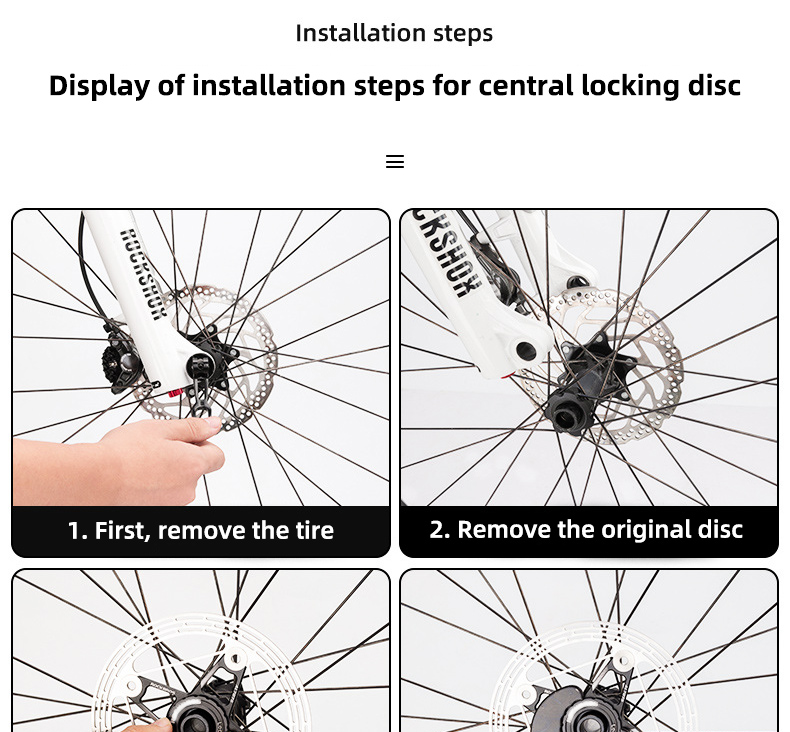 Installation steps

Display of installation steps for central locking disc

ROCKSHOX

1. First, remove the tire

CKSHOX

2. Remove the original disc